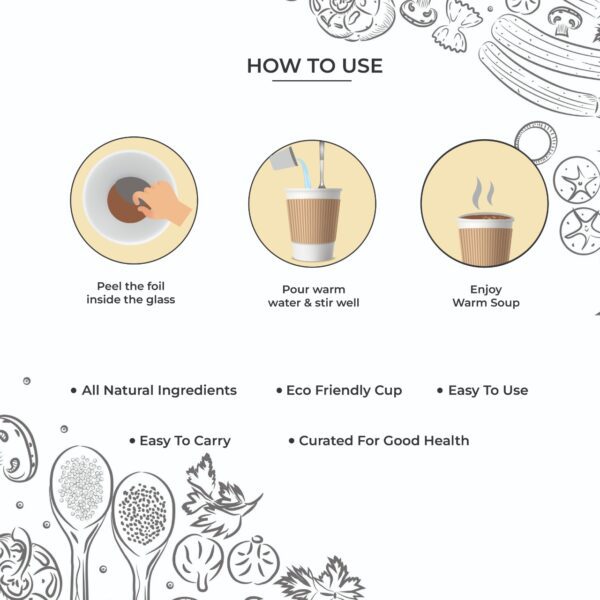 HOW TO USE

Peel the foil inside the glass

Pour warm water & stir well

Enjoy Warm Soup

• All Natural Ingredients • Eco Friendly Cup • Easy To Use

• Easy To Carry • Curated For Good Health